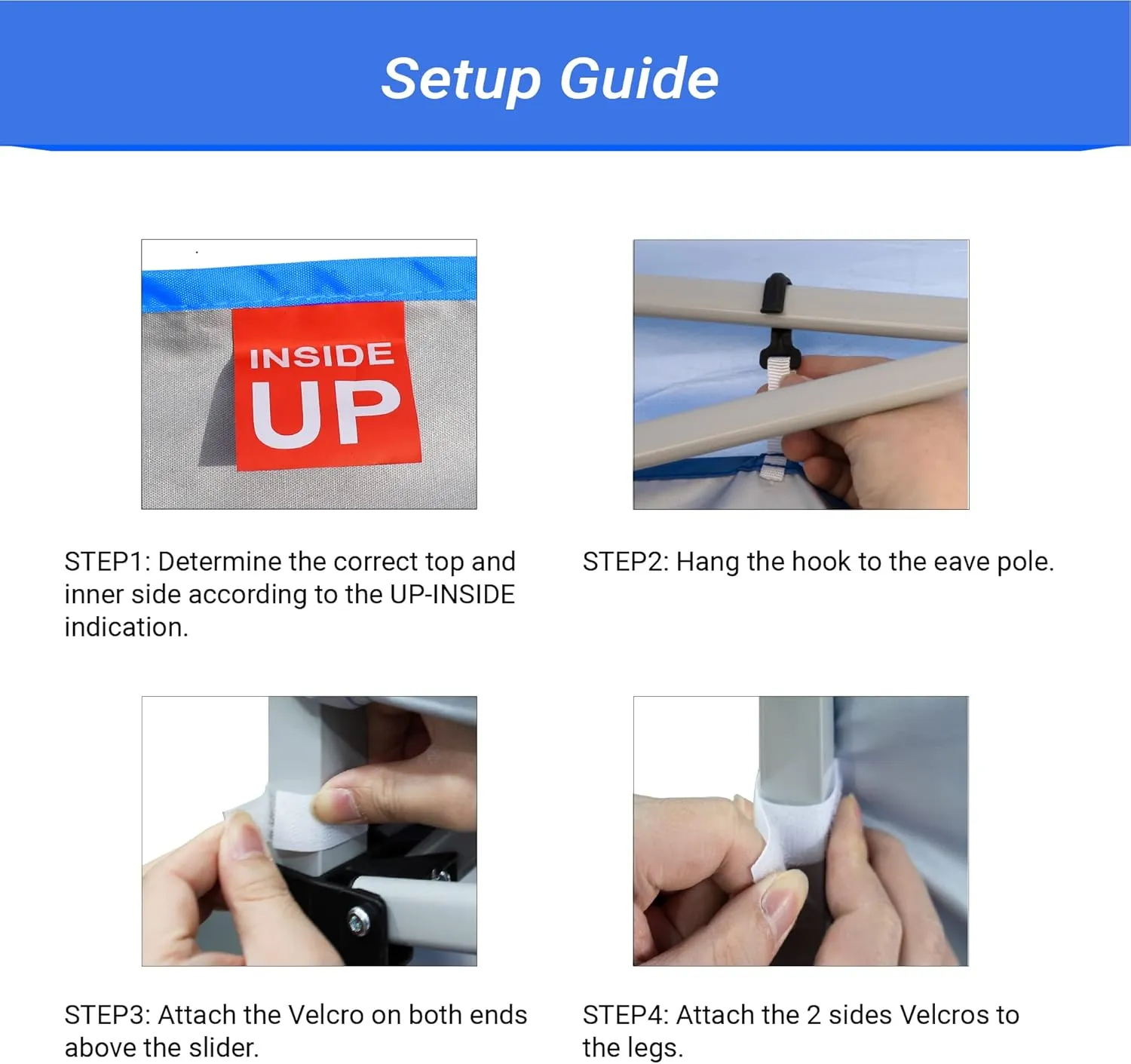 Setup Guide

INSIDE
UP

STEP1: Determine the correct top and inner side according to the UP-INSIDE indication.

STEP2: Hang the hook to the eave pole.

STEP3: Attach the Velcro on both ends above the slider.

STEP4: Attach the 2 sides Velcros to the legs.