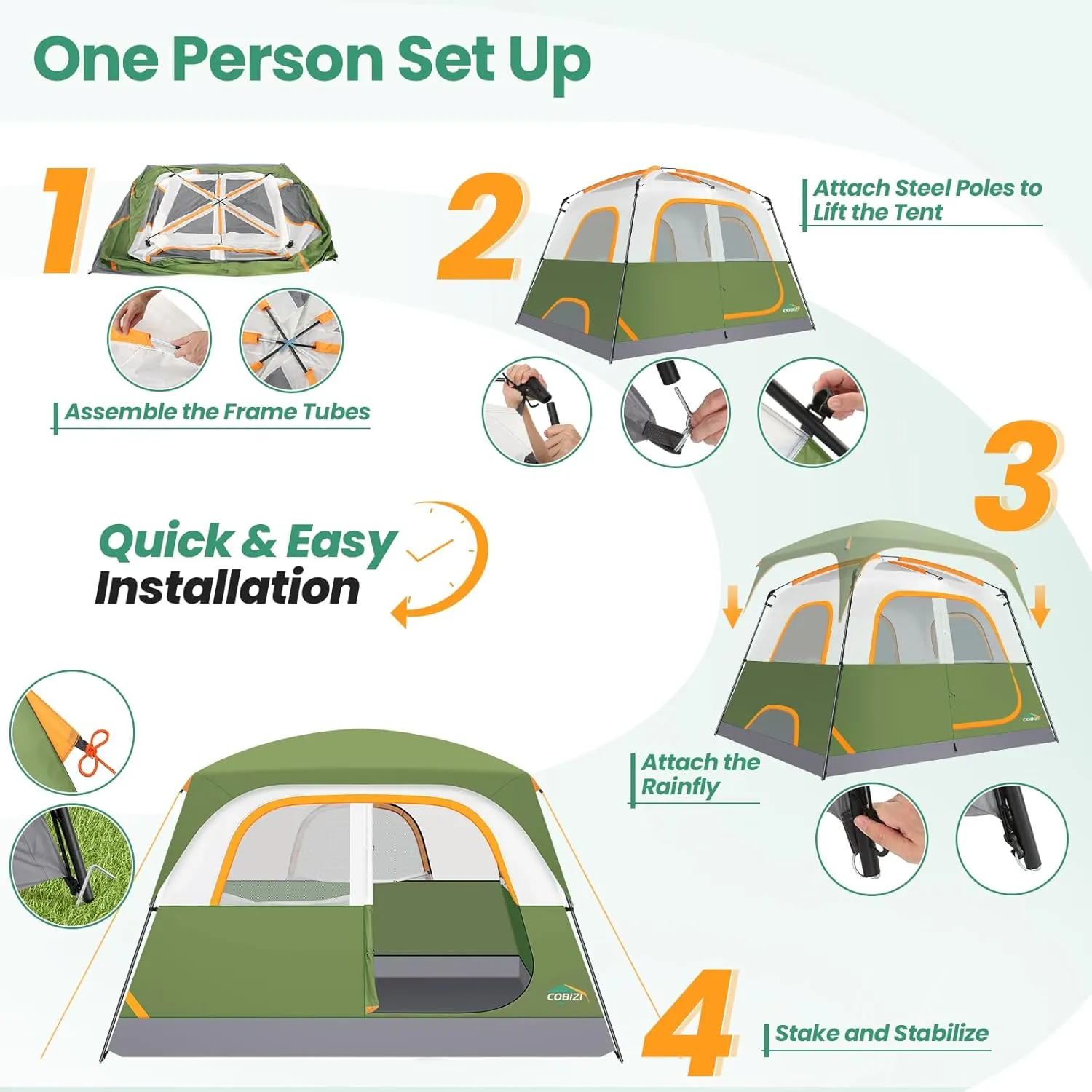 One Person Set Up

1

Assemble the Frame Tubes

2

Attach Steel Poles to Lift the Tent

COBIZI

3

Quick & Easy Installation

COBIZI

Attach the Rainfly

COBIZI

4

Stake and Stabilize