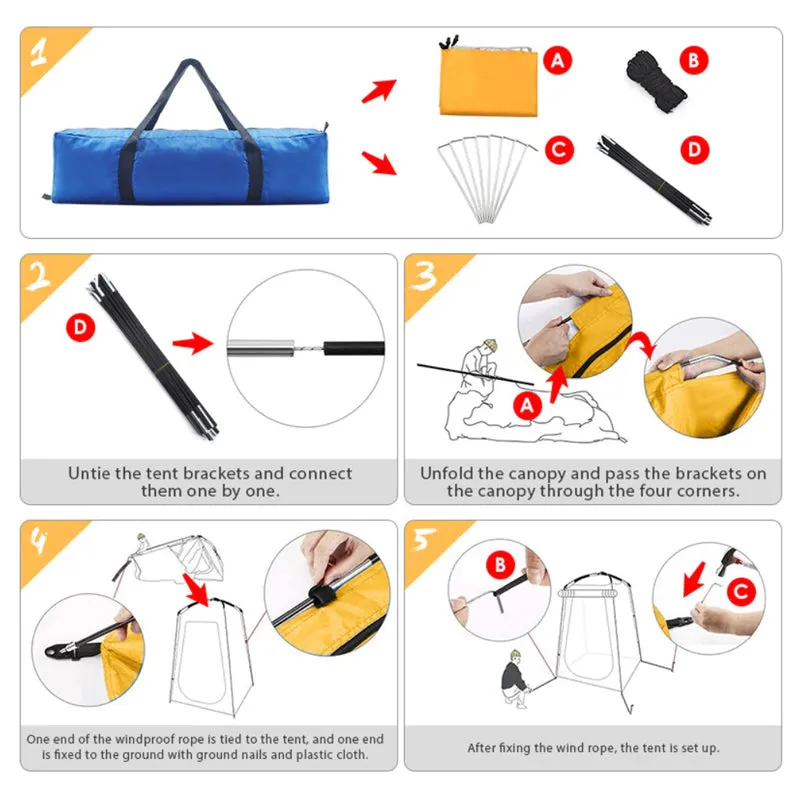 1

A

B

C

D

2

D

Untie the tent brackets and connect them one by one.

3

A

Unfold the canopy and pass the brackets on the canopy through the four corners.

4

One end of the windproof rope is tied to the tent, and one end is fixed to the ground with ground nails and plastic cloth.

5

B

C

After fixing the wind rope, the tent is set up.