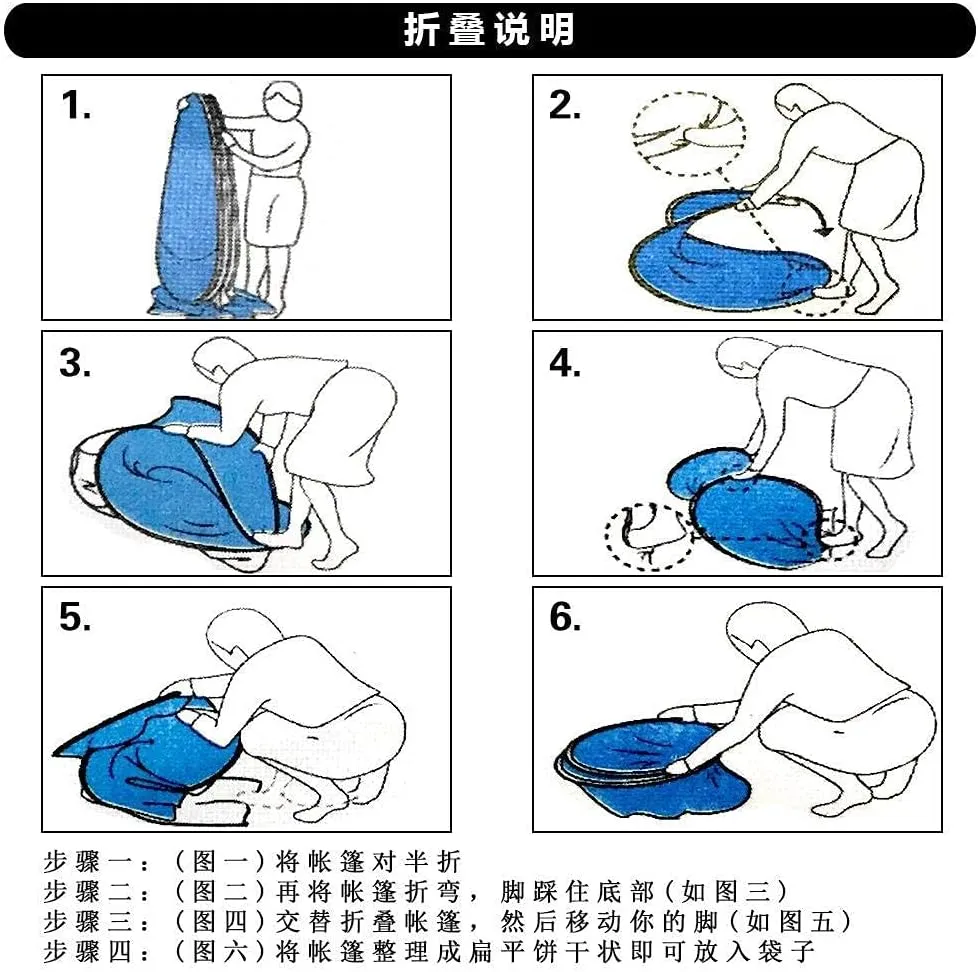 折叠说明

1.

2.

3.

4.

5.

6.

步骤一：（图一）将帐篷对半折
步骤二：（图二）再将帐篷折弯，脚踩住底部（如图三）
步骤三：（图四）交替折叠帐篷，然后移动你的脚（如图五）
步骤四：（图六）将帐篷整理成扁平饼干状即可放入袋子