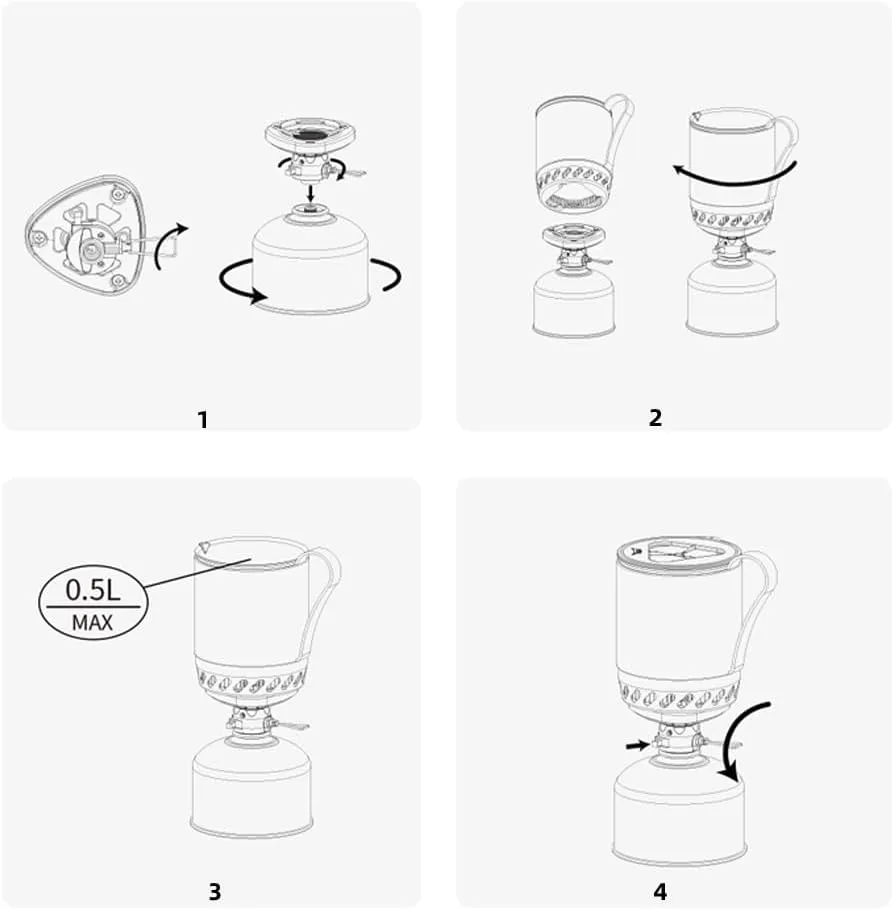 1

2

0.5L
MAX

3

4